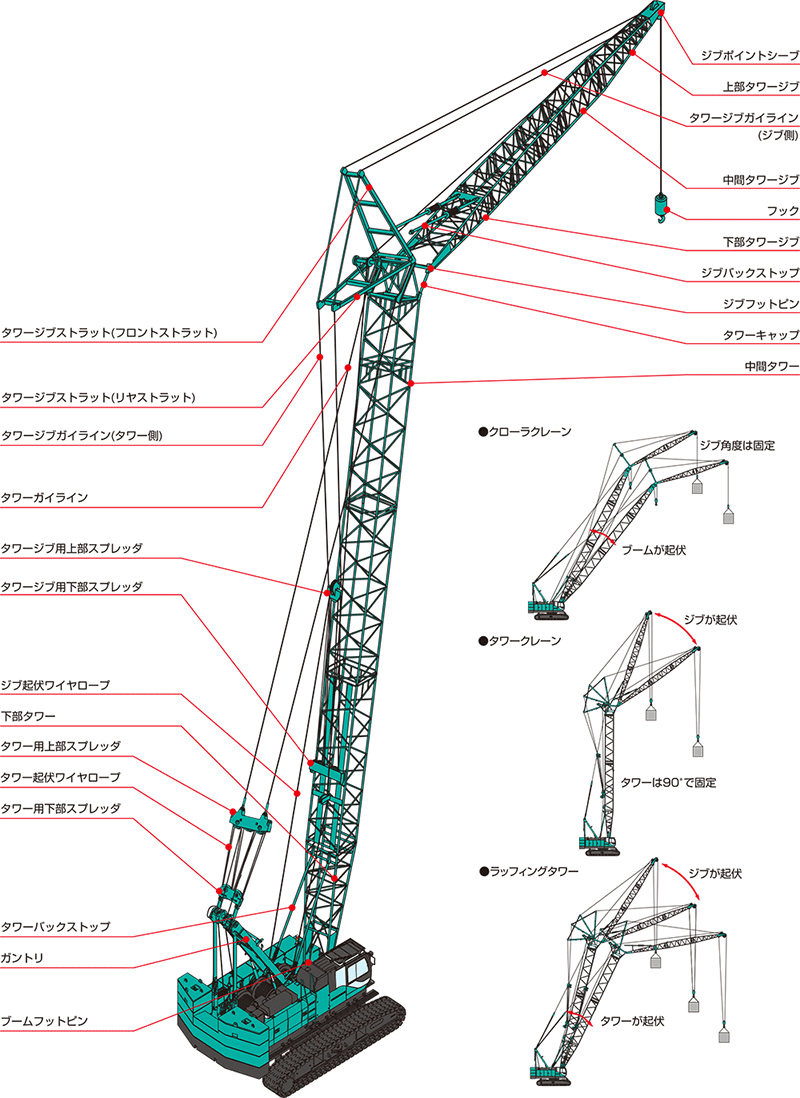 ジブポイントシーブ
上部タワージブ
タワージブガイライン
(ジブ側)
中間タワージブ
フック
下部タワージブ
ジブバックストップ
ジブフットピン
タワーキャップ
中間タワー
タワージブストラット(フロントストラット)
タワージブストラット(リヤストラット)
タワージブガイライン(タワー側)
タワーガイライン
タワージブ用上部スプレッダ
タワージブ用下部スプレッダ
ジブ起伏ワイヤロープ
下部タワー
タワー用上部スプレッダ
タワー起伏ワイヤロープ
タワー用下部スプレッダ
タワーバックストップ
ガントリ
ブームフットピン
●クローラクレーン
ジブ角度は固定
ブームが起伏
●タワークレーン
ジブが起伏
タワーは90°で固定
●ラッフィングタワー
ジブが起伏
タワーが起伏