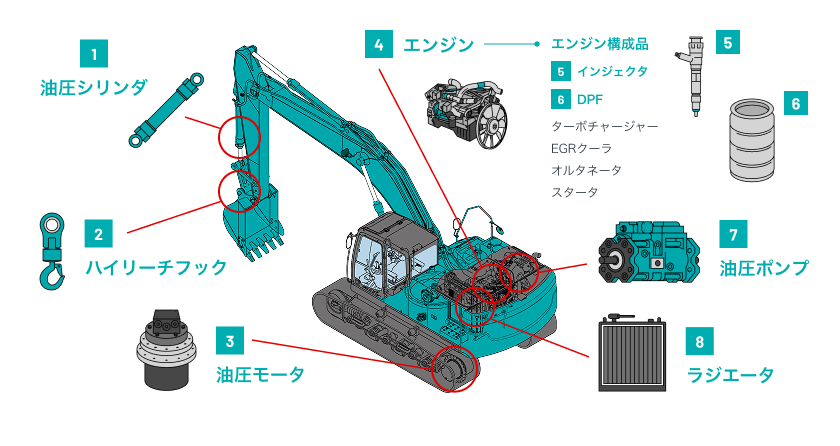 1
油圧シリンダ

2
ハイリーチフック

3
油圧モータ

4
エンジン

エンジン構成品

5 インジェクタ

6 DPF

ターボチャージャー

EGRクーラ

オルタネータ

スタータ

5

6

7
油圧ポンプ

8
ラジエータ